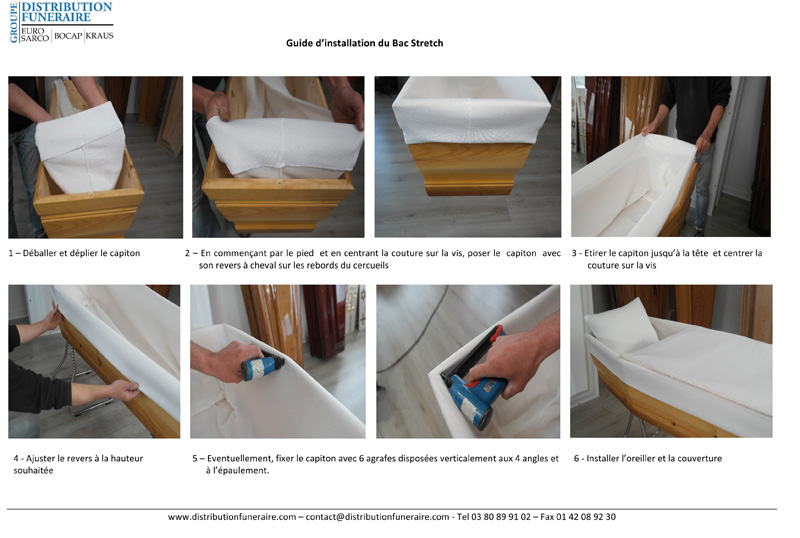 GROUPE DISTRIBUTION FUNERAIRE
EURO SARCO | BOCAP | KRAUS

Guide d'installation du Bac Stretch

1 – Déballer et déplier le capiton

2 – En commençant par le pied et en centrant la couture sur la vis, poser le capiton avec son revers à cheval sur les rebords du cercueils

3 - Etirer le capiton jusqu'à la tête et centrer la couture sur la vis

4 - Ajuster le revers à la hauteur souhaitée

5 – Eventuellement, fixer le capiton avec 6 agrafes disposées verticalement aux 4 angles et à l'épaulement.

6 - Installer l'oreiller et la couverture

www.distributionfuneraire.com – contact@distributionfuneraire.com - Tel 03 80 89 91 02 – Fax 01 42 08 92 30